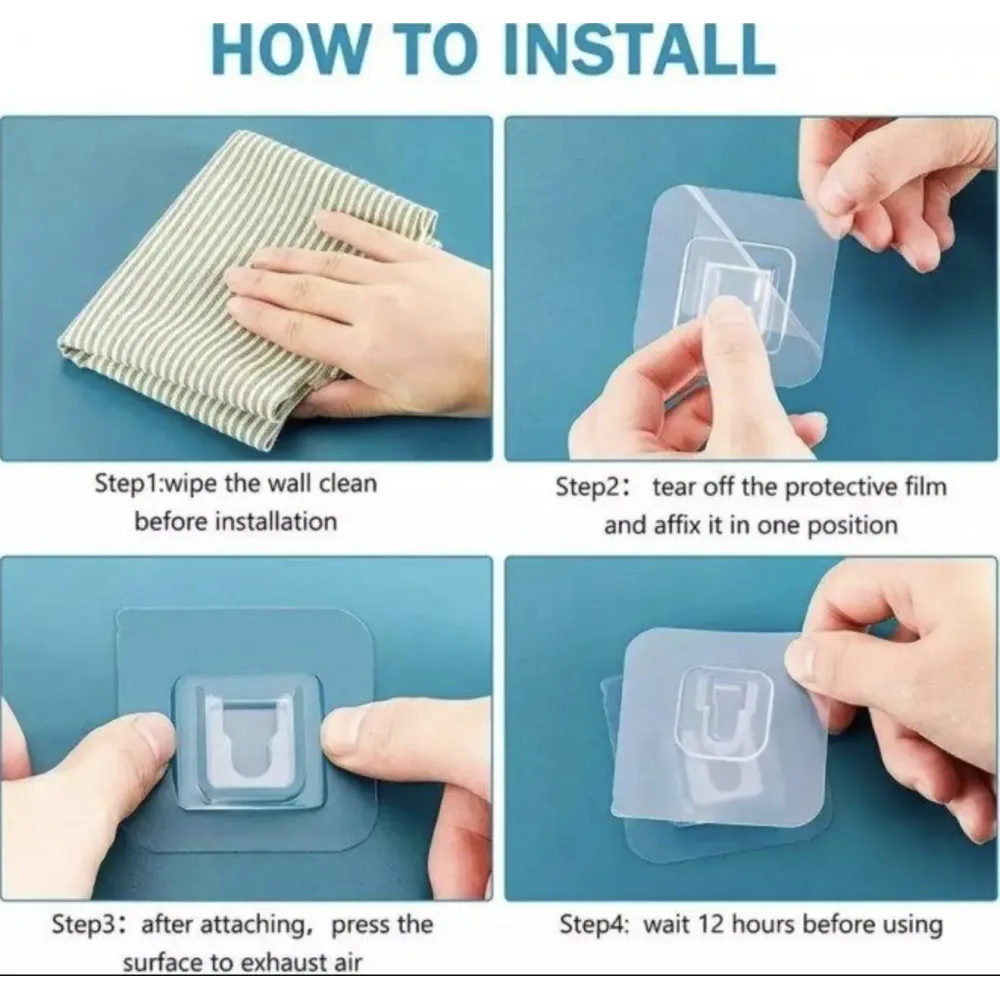 HOW TO INSTALL

Step1:wipe the wall clean before installation

Step2： tear off the protective film and affix it in one position

Step3： after attaching， press the surface to exhaust air

Step4: wait 12 hours before using